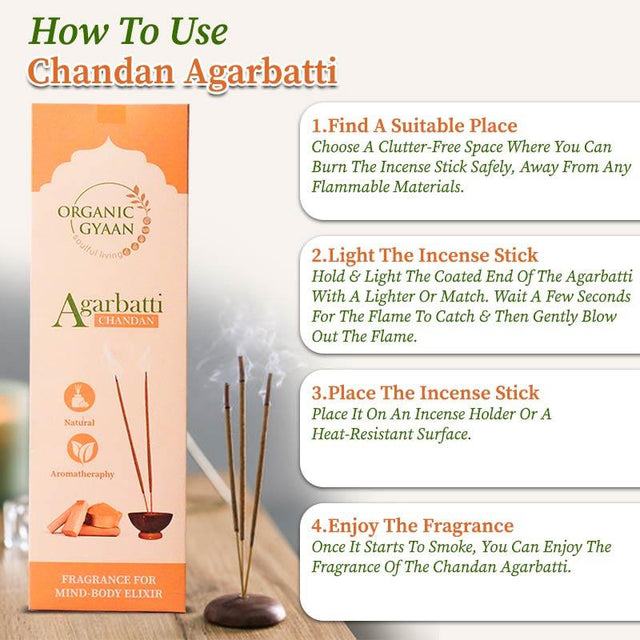 How To Use
Chandan Agarbatti

ORGANIC GYAAN
soulful living

Agarbatti
CHANDAN

Natural

Aromatheraphy

FRAGRANCE FOR
MIND-BODY ELIXIR

1.Find A Suitable Place
Choose A Clutter-Free Space Where You Can Burn The Incense Stick Safely, Away From Any Flammable Materials.

2.Light The Incense Stick
Hold & Light The Coated End Of The Agarbatti With A Lighter Or Match. Wait A Few Seconds For The Flame To Catch & Then Gently Blow Out The Flame.

3.Place The Incense Stick
Place It On An Incense Holder Or A Heat-Resistant Surface.

4.Enjoy The Fragrance
Once It Starts To Smoke, You Can Enjoy The Fragrance Of The Chandan Agarbatti.