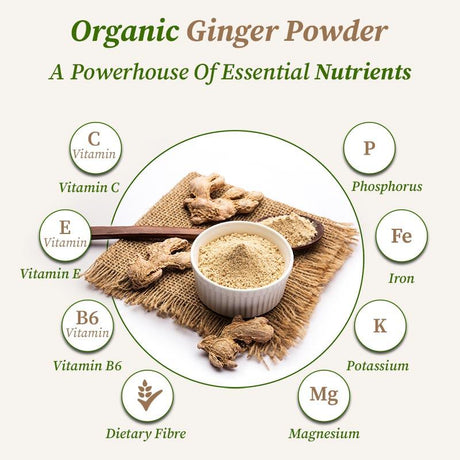 Organic Ginger Powder

A Powerhouse Of Essential Nutrients

C
Vitamin
Vitamin C

E
Vitamin
Vitamin E

B6
Vitamin
Vitamin B6

Dietary Fibre

P
Phosphorus

Fe
Iron

K
Potassium

Mg
Magnesium