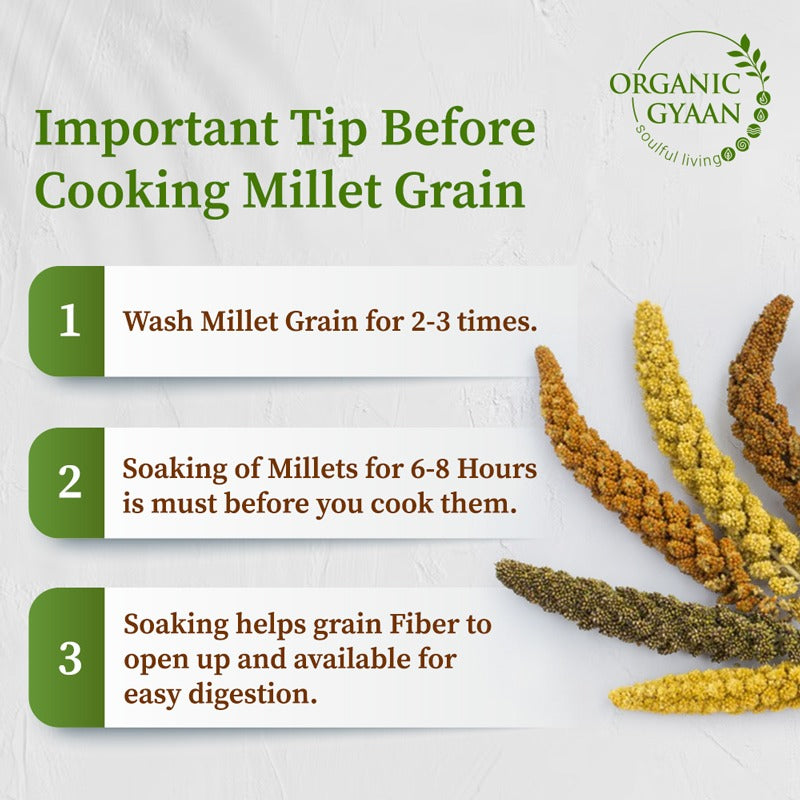 ORGANIC GYAAN
Soulful living

Important Tip Before Cooking Millet Grain

1
Wash Millet Grain for 2-3 times.

2
Soaking of Millets for 6-8 Hours is must before you cook them.

3
Soaking helps grain Fiber to open up and available for easy digestion.