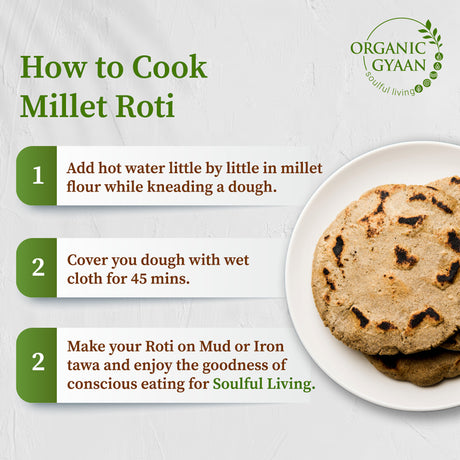 ORGANIC GYAAN
Soulful living

How to Cook Millet Roti

1 Add hot water little by little in millet flour while kneading a dough.

2 Cover you dough with wet cloth for 45 mins.

2 Make your Roti on Mud or Iron tawa and enjoy the goodness of conscious eating for Soulful Living.