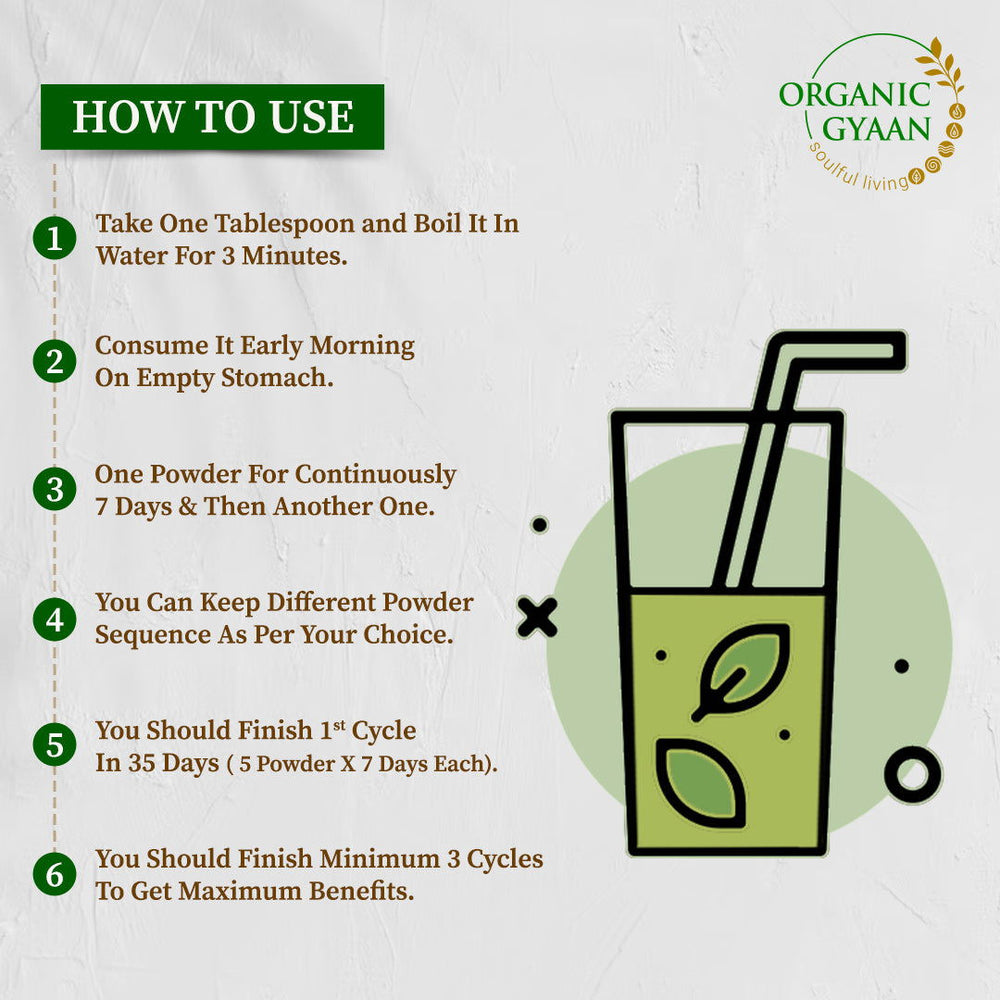 HOW TO USE

ORGANIC GYAAN soulful living

1 Take One Tablespoon and Boil It In Water For 3 Minutes.

2 Consume It Early Morning On Empty Stomach.

3 One Powder For Continuously 7 Days & Then Another One.

4 You Can Keep Different Powder Sequence As Per Your Choice.

5 You Should Finish 1$^{st}$ Cycle In 35 Days ( 5 Powder X 7 Days Each).

6 You Should Finish Minimum 3 Cycles To Get Maximum Benefits.