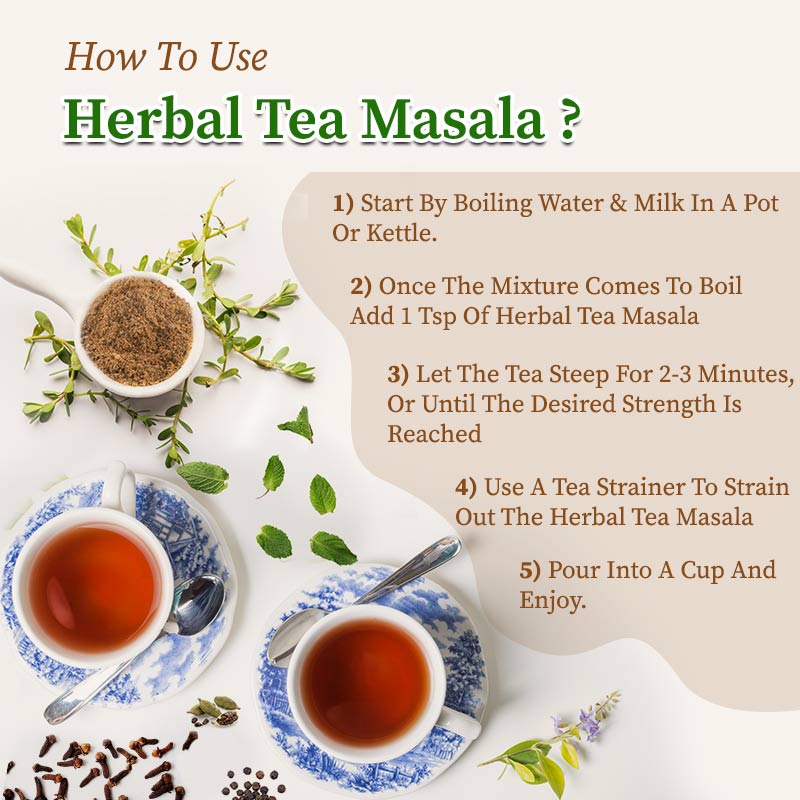 How To Use
Herbal Tea Masala ?

1) Start By Boiling Water & Milk In A Pot Or Kettle.

2) Once The Mixture Comes To Boil Add 1 Tsp Of Herbal Tea Masala

3) Let The Tea Steep For 2-3 Minutes, Or Until The Desired Strength Is Reached

4) Use A Tea Strainer To Strain Out The Herbal Tea Masala

5) Pour Into A Cup And Enjoy.