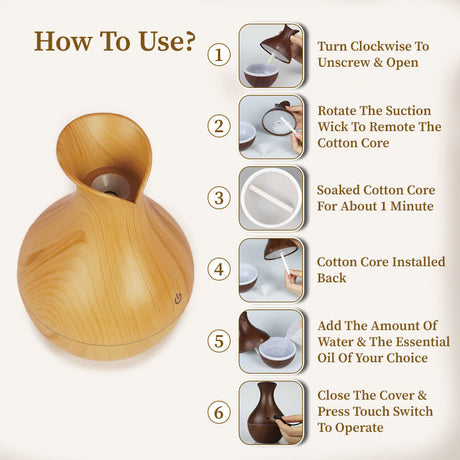 How To Use?

1 Turn Clockwise To Unscrew & Open

2 Rotate The Suction Wick To Remote The Cotton Core

3 Soaked Cotton Core For About 1 Minute

4 Cotton Core Installed Back

5 Add The Amount Of Water & The Essential Oil Of Your Choice

6 Close The Cover & Press Touch Switch To Operate