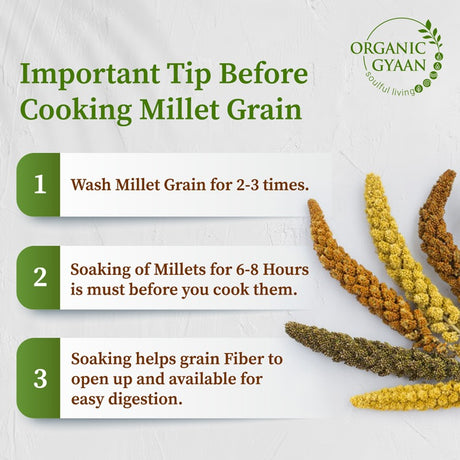 ORGANIC GYAAN
Soulful living

Important Tip Before Cooking Millet Grain

1
Wash Millet Grain for 2-3 times.

2
Soaking of Millets for 6-8 Hours is must before you cook them.

3
Soaking helps grain Fiber to open up and available for easy digestion.