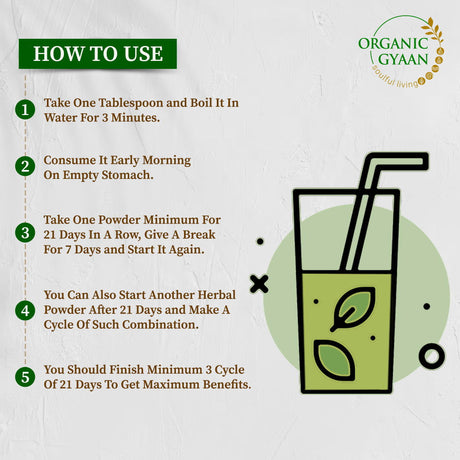 HOW TO USE

ORGANIC GYAAN
soulful living

1 Take One Tablespoon and Boil It In Water For 3 Minutes.

2 Consume It Early Morning On Empty Stomach.

3 Take One Powder Minimum For 21 Days In A Row, Give A Break For 7 Days and Start It Again.

4 You Can Also Start Another Herbal Powder After 21 Days and Make A Cycle Of Such Combination.

5 You Should Finish Minimum 3 Cycle Of 21 Days To Get Maximum Benefits.